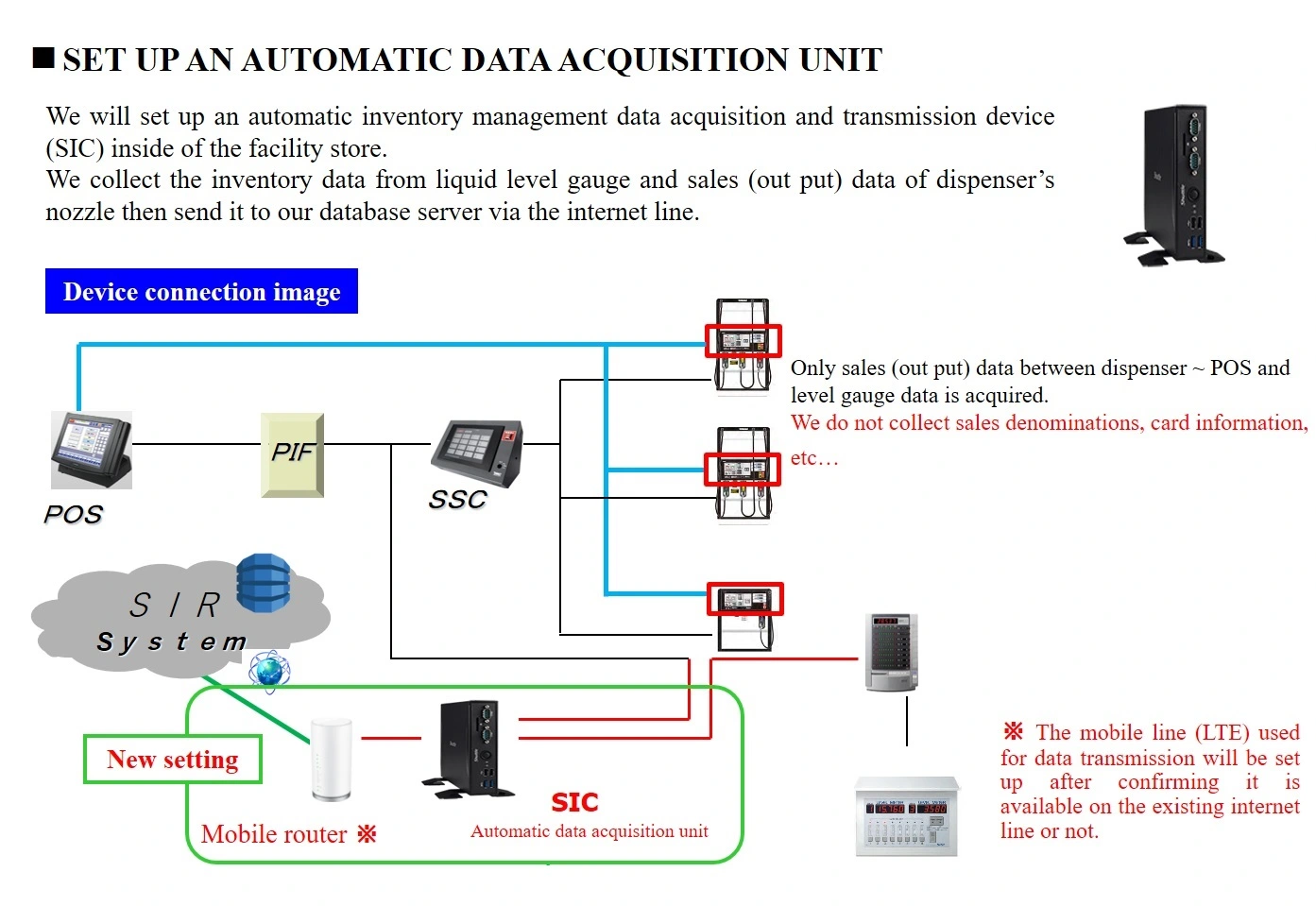 ■ SET UP AN AUTOMATIC DATA ACQUISITION UNIT

We will set up an automatic inventory management data acquisition and transmission device (SIC) inside of the facility store.
We collect the inventory data from liquid level gauge and sales (out put) data of dispenser's nozzle then send it to our database server via the internet line.

Device connection image

Only sales (out put) data between dispenser ~ POS and level gauge data is acquired.
We do not collect sales denominations, card information, etc…

POS

PIF

SSC

S I R
System

New setting

Mobile router ※

SIC
Automatic data acquisition unit

※ The mobile line (LTE) used for data transmission will be set up after confirming it is available on the existing internet line or not.